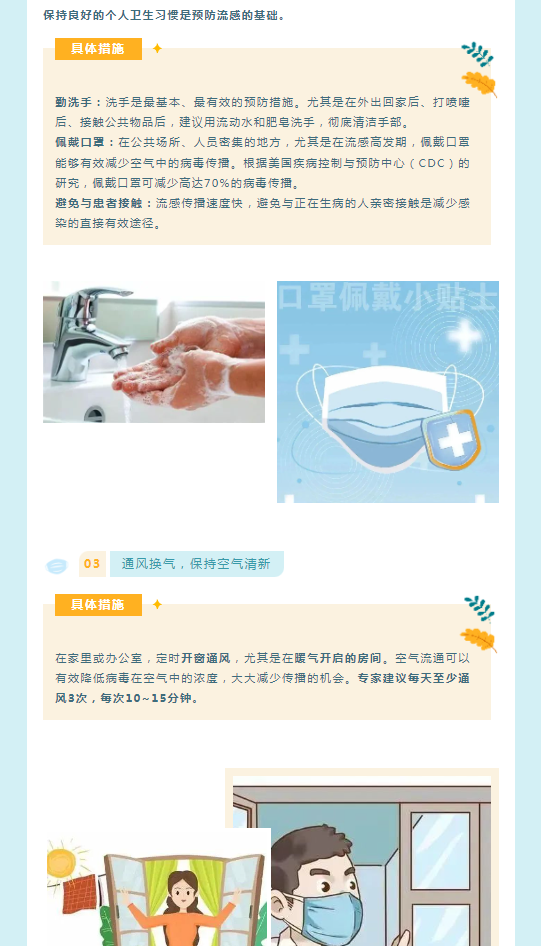 保持良好的个人卫生习惯是预防流感的基础。

具体措施

勤洗手：洗手是最基本、最有效的预防措施。尤其是在外出回家后、打喷嚏后、接触公共物品后，建议用流动水和肥皂洗手，彻底清洁手部。

佩戴口罩：在公共场所、人员密集的地方，尤其是在流感高发期，佩戴口罩能够有效减少空气中的病毒传播。根据美国疾病控制与预防中心（CDC）的研究，佩戴口罩可减少高达70%的病毒传播。

避免与患者接触：流感传播速度快，避免与正在生病的人亲密接触是减少感染的直接有效途径。

口罩佩戴小贴士

03 通风换气，保持空气清新

具体措施

在家里或办公室，定时开窗通风，尤其是在暖气开启的房间。空气流通可以有效降低病毒在空气中的浓度，大大减少传播的机会。专家建议每天至少通风3次，每次10~15分钟。